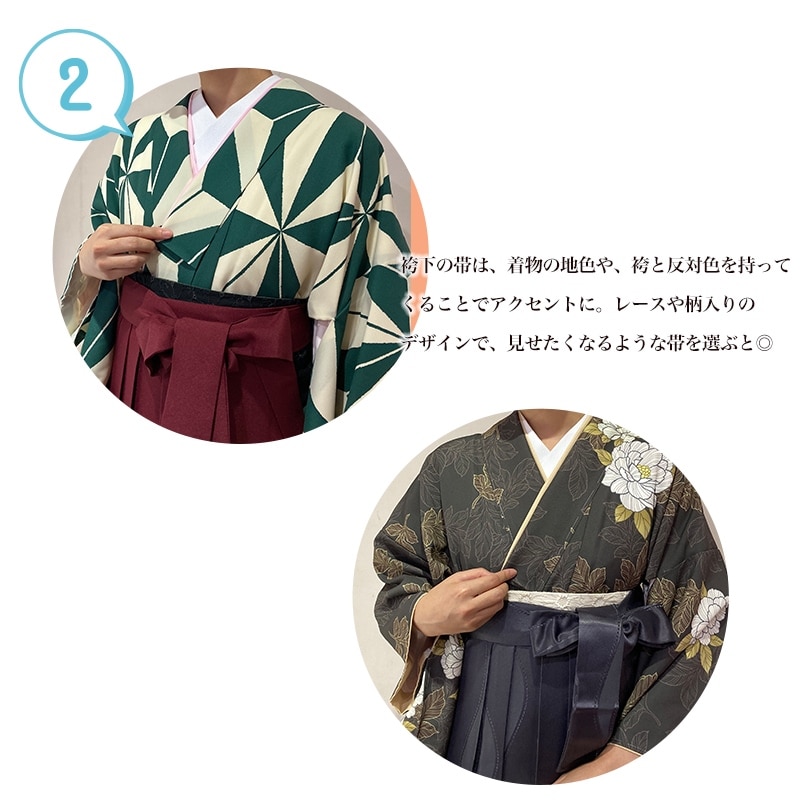 2

袴下の帯は、着物の地色や、袴と反対色を持ってくることでアクセントに。レースや柄入りのデザインで、見せたくなるような帯を選ぶと◎